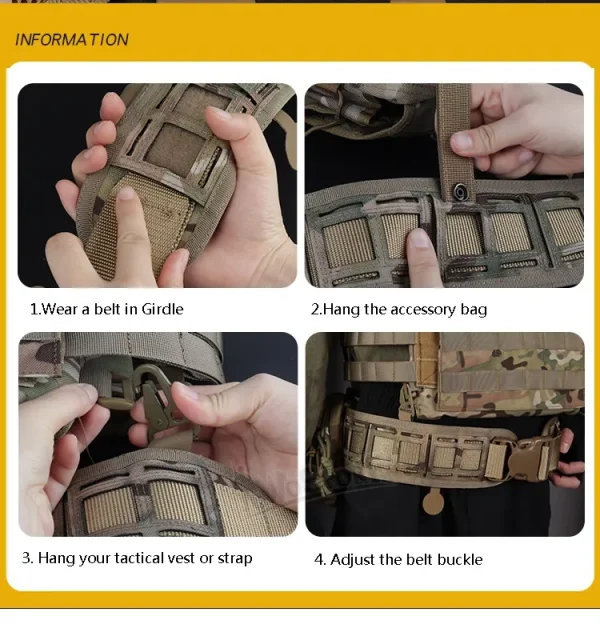 INFORMATION

1.Wear a belt in Girdle

2.Hang the accessory bag

3. Hang your tactical vest or strap

4. Adjust the belt buckle